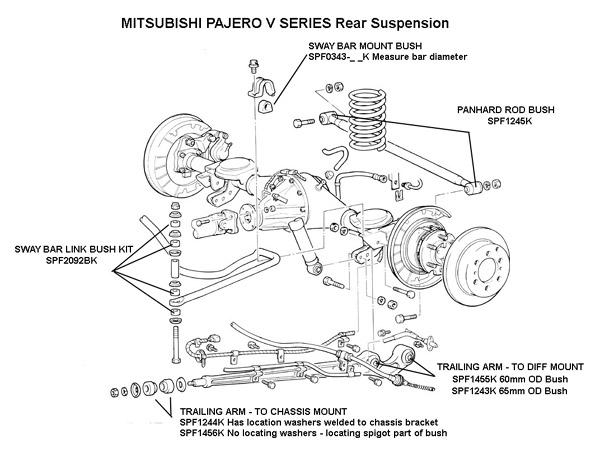 MITSUBISHI PAJERO V SERIES Rear Suspension

SWAY BAR MOUNT BUSH
SPF0343-_ _K Measure bar diameter

PANHARD ROD BUSH
SPF1245K

SWAY BAR LINK BUSH KIT
SPF2092BK

TRAILING ARM - TO DIFF MOUNT
SPF1455K 60mm OD Bush
SPF1243K 65mm OD Bush

TRAILING ARM - TO CHASSIS MOUNT
SPF1244K Has location washers welded to chassis bracket
SPF1456K No locating washers - locating spigot part of bush